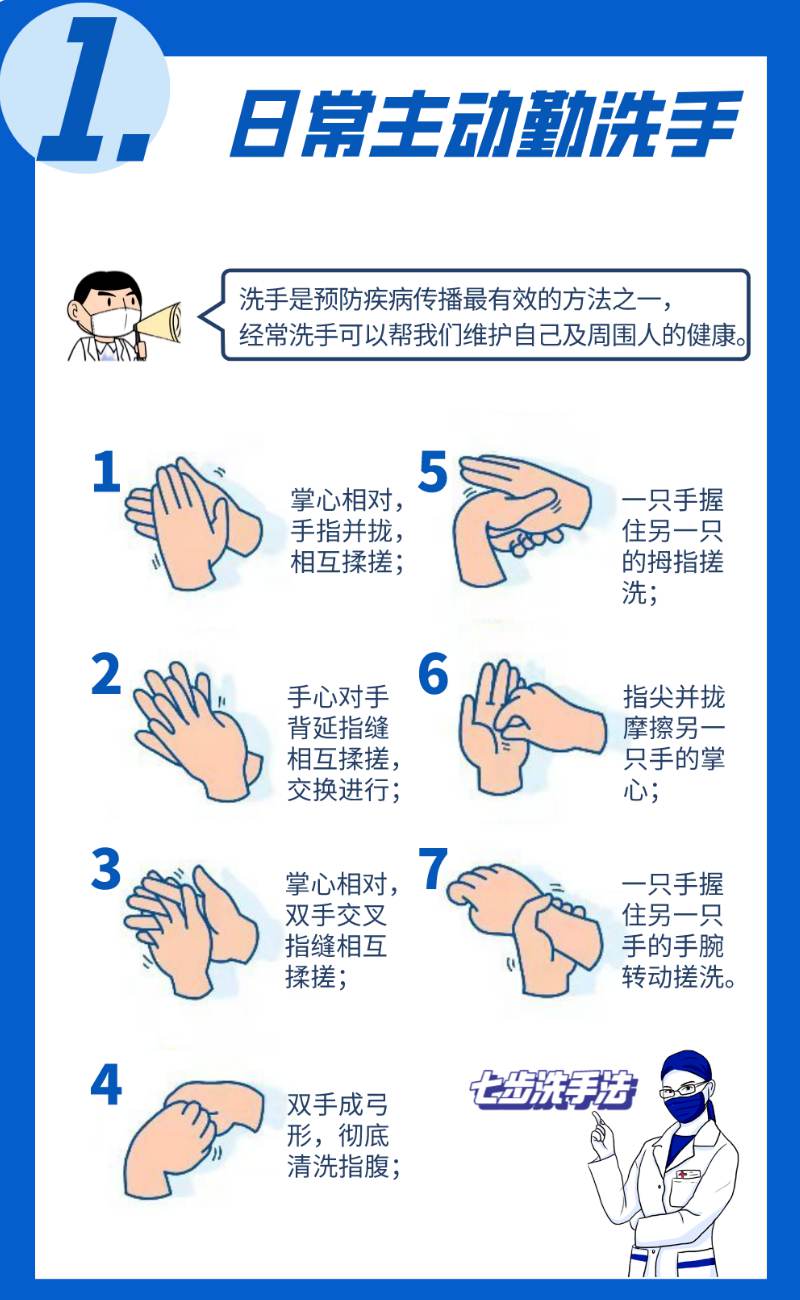 1. 日常主动勤洗手

洗手是预防疾病传播最有效的方法之一，经常洗手可以帮我们维护自己及周围人的健康。

1 掌心相对，手指并拢，相互揉搓；

2 手心对手背延指缝相互揉搓，交换进行；

3 掌心相对，双手交叉指缝相互揉搓；

4 双手成弓形，彻底清洗指腹；

5 一只手握住另一只的拇指搓洗；

6 指尖并拢摩擦另一只手的掌心；

7 一只手握住另一只手的手腕转动搓洗。

七步洗手法